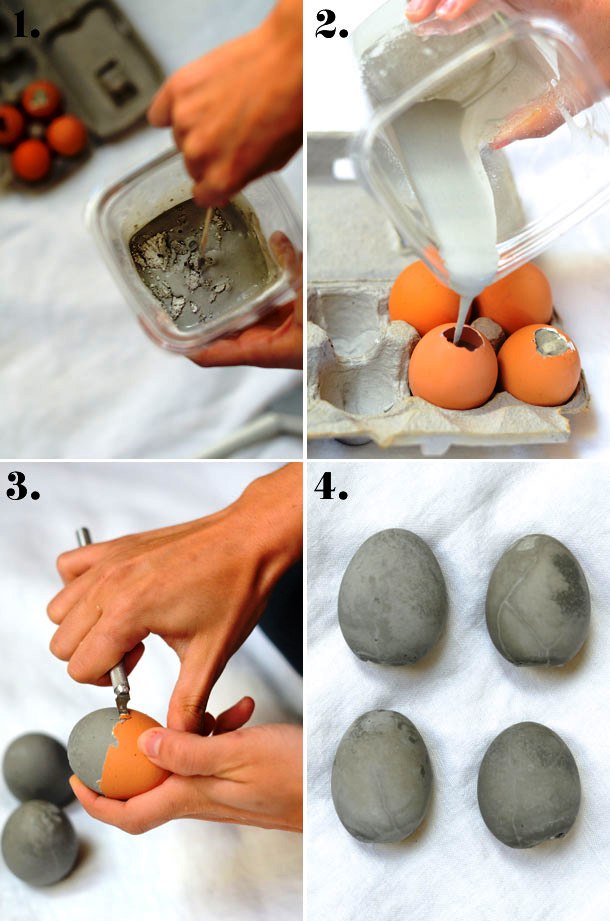 1.

2.

3.

4.